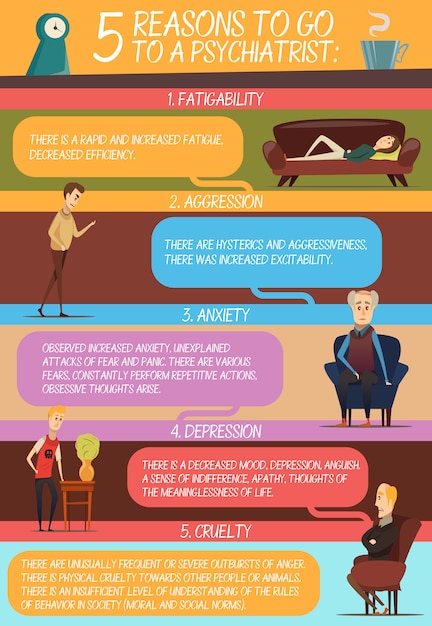 5 REASONS TO GO TO A PSYCHIATRIST:

1. FATIGABILITY

THERE IS A RAPID AND INCREASED FATIGUE, DECREASED EFFICIENCY.

2. AGGRESSION

THERE ARE HYSTERICS AND AGGRESSIVENESS, THERE WAS INCREASED EXCITABILITY.

3. ANXIETY

OBSERVED INCREASED ANXIETY, UNEXPLAINED ATTACKS OF FEAR AND PANIC. THERE ARE VARIOUS FEARS, CONSTANTLY PERFORM REPETITIVE ACTIONS, OBSESSIVE THOUGHTS ARISE.

4. DEPRESSION

THERE IS A DECREASED MOOD, DEPRESSION, ANGUISH. A SENSE OF INDIFFERENCE, APATHY, THOUGHTS OF THE MEANINGLESSNESS OF LIFE.

5. CRUELTY

THERE ARE UNUSUALLY FREQUENT OR SEVERE OUTBURSTS OF ANGER. THERE IS PHYSICAL CRUELTY TOWARDS OTHER PEOPLE OR ANIMALS. THERE IS AN INSUFFICIENT LEVEL OF UNDERSTANDING OF THE RULES OF BEHAVIOR IN SOCIETY (MORAL AND SOCIAL NORMS).